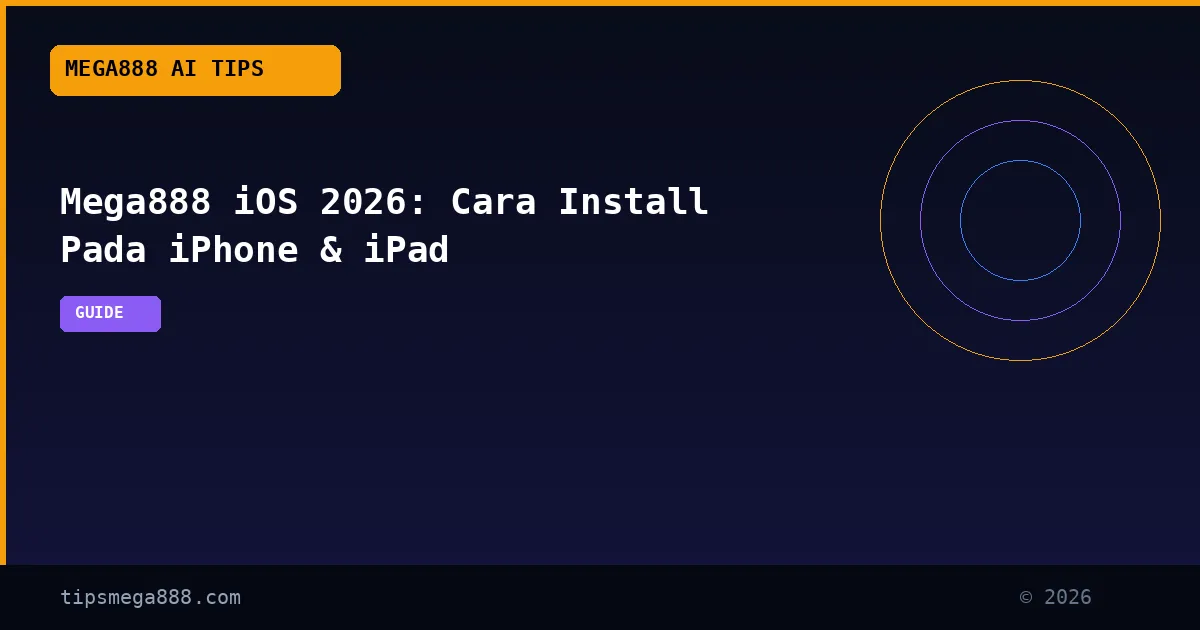 MEGA888 AI TIPS

Mega888 iOS 2026: Cara Install Pada iPhone & iPad

GUIDE

tipsmega888.com

© 2026