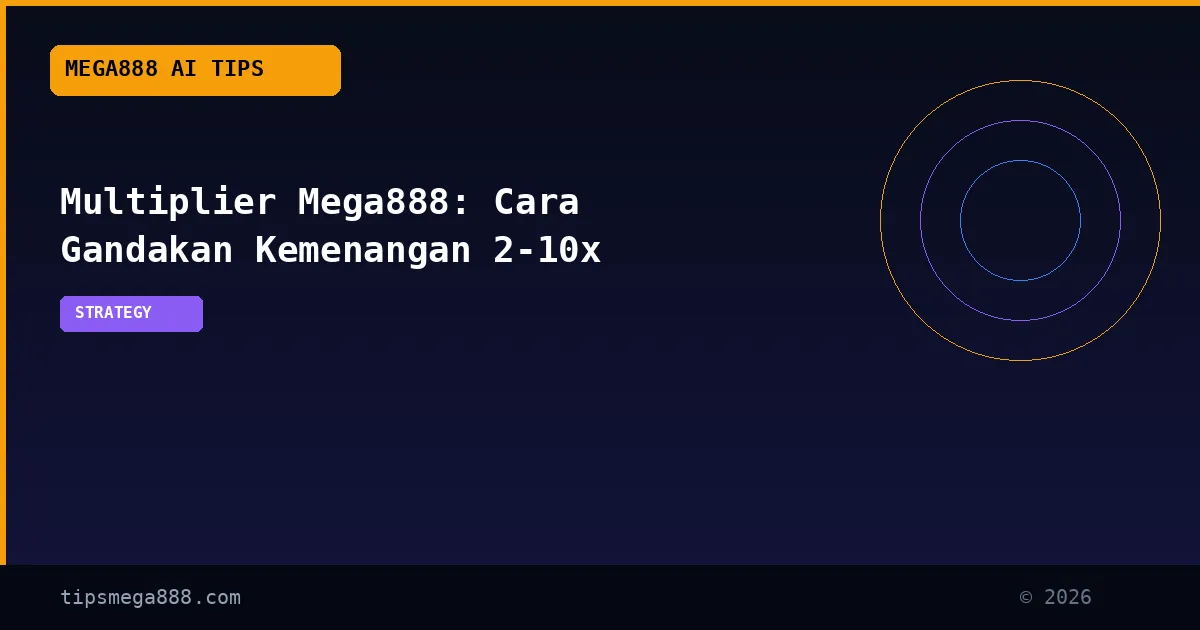 MEGA888 AI TIPS

Multiplier Mega888: Cara Gandakan Kemenangan 2-10x

STRATEGY

tipsmega888.com

© 2026